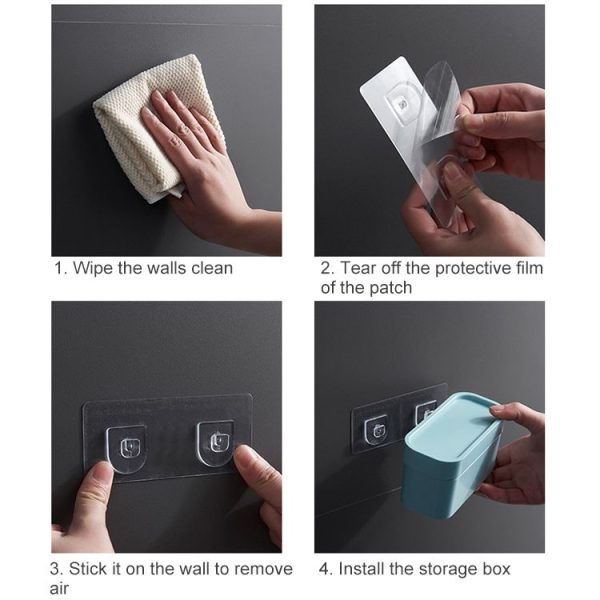 1. Wipe the walls clean

2. Tear off the protective film of the patch

3. Stick it on the wall to remove air

4. Install the storage box