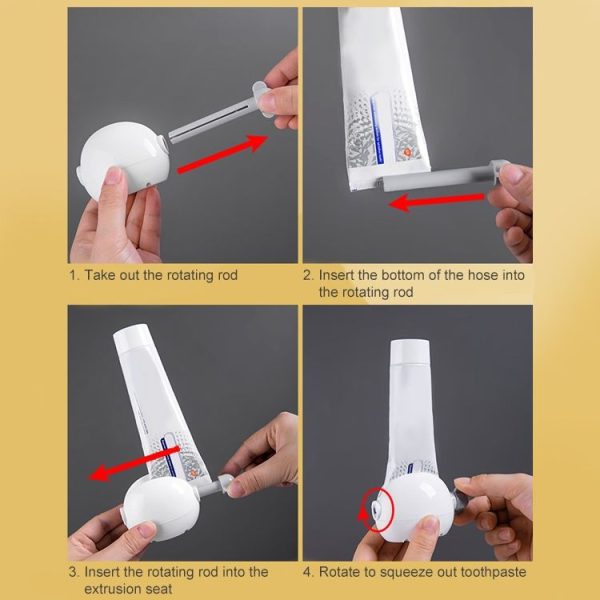 1. Take out the rotating rod

2. Insert the bottom of the hose into the rotating rod

3. Insert the rotating rod into the extrusion seat

4. Rotate to squeeze out toothpaste