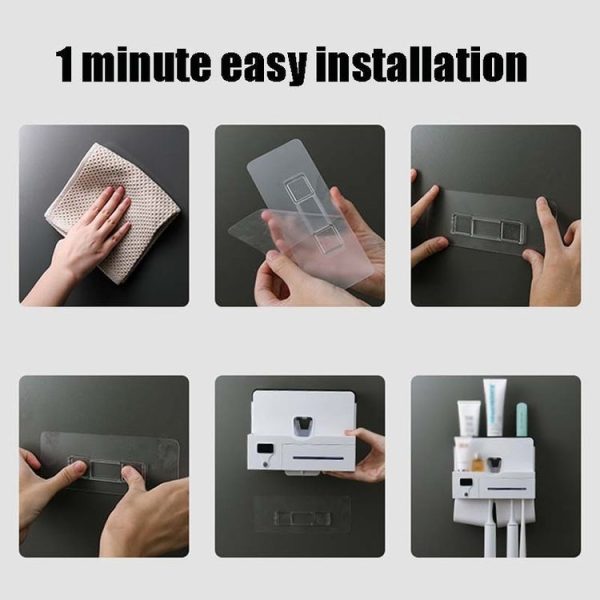 1 minute easy installation