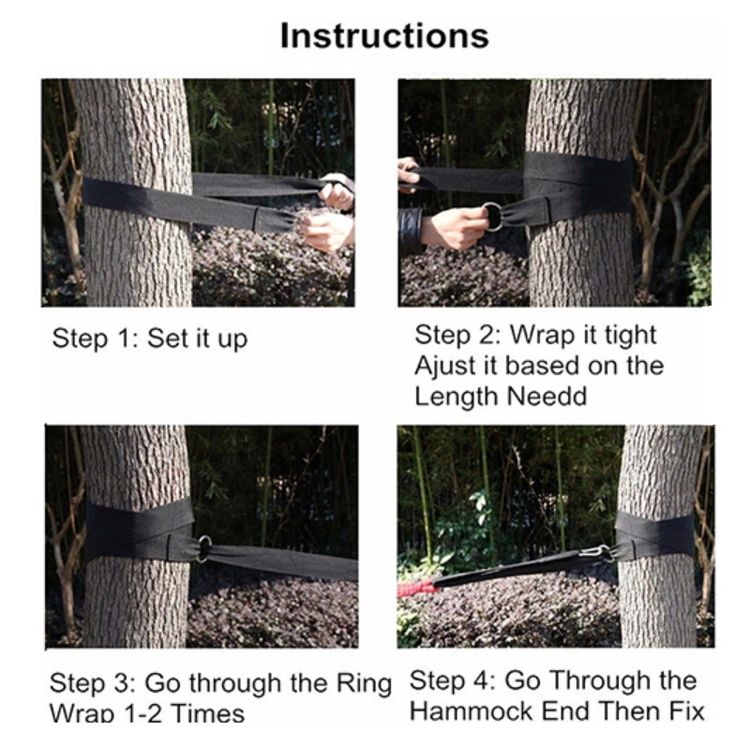 Instructions

Step 1: Set it up

Step 2: Wrap it tight
Ajust it based on the Length Needd

Step 3: Go through the Ring
Wrap 1-2 Times

Step 4: Go Through the Hammock End Then Fix