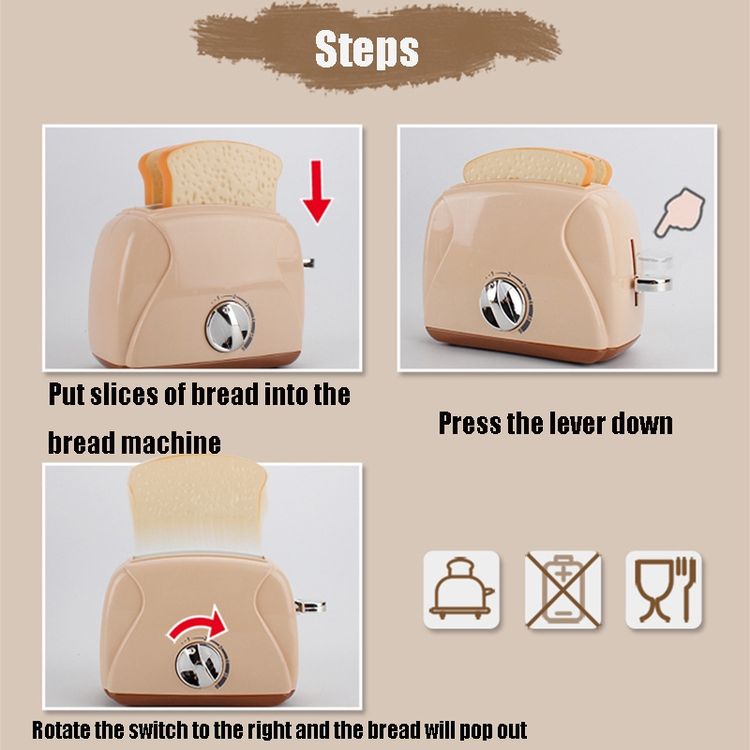 Steps

Put slices of bread into the bread machine

Press the lever down

Rotate the switch to the right and the bread will pop out