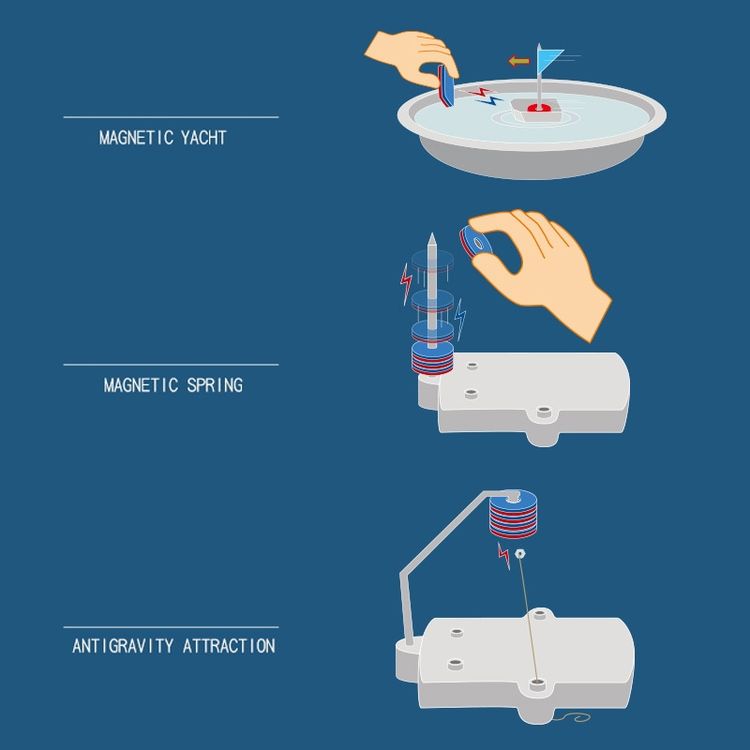 MAGNETIC YACHT

MAGNETIC SPRING

ANTIGRAVITY ATTRACTION