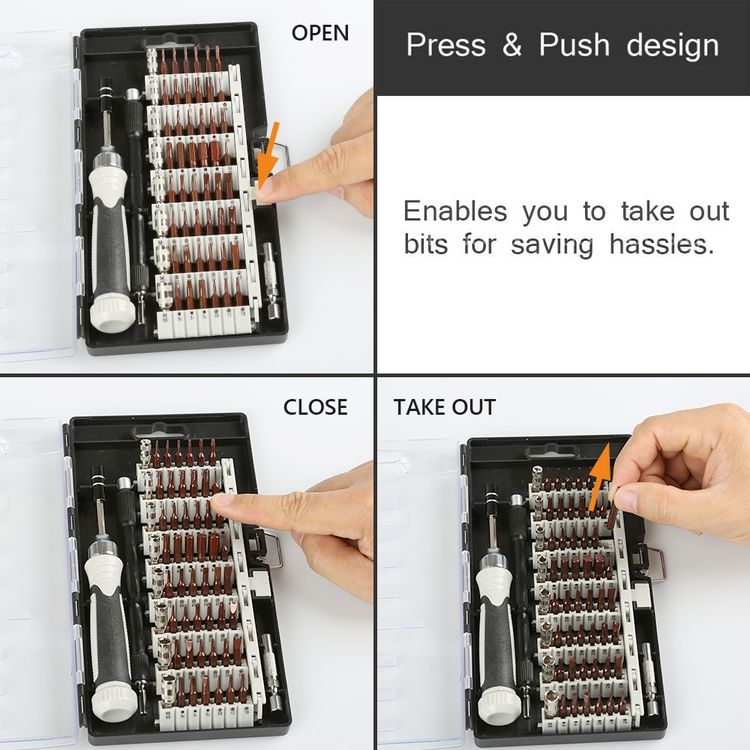 OPEN

Press & Push design

Enables you to take out bits for saving hassles.

CLOSE

TAKE OUT