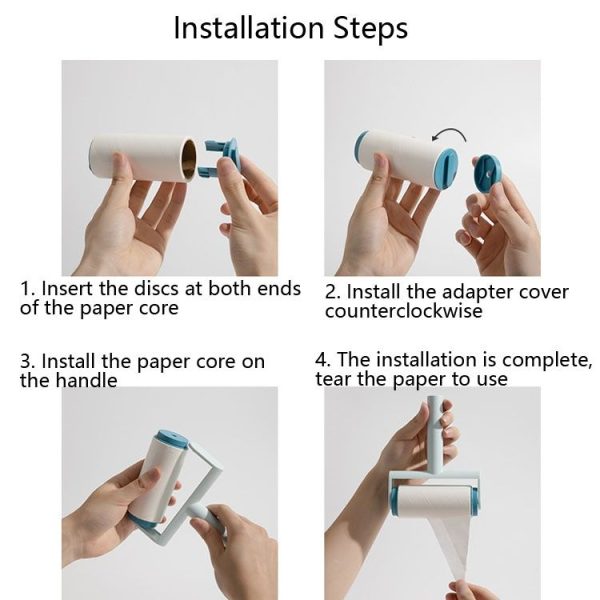 Installation Steps

1. Insert the discs at both ends of the paper core

2. Install the adapter cover counterclockwise

3. Install the paper core on the handle

4. The installation is complete, tear the paper to use