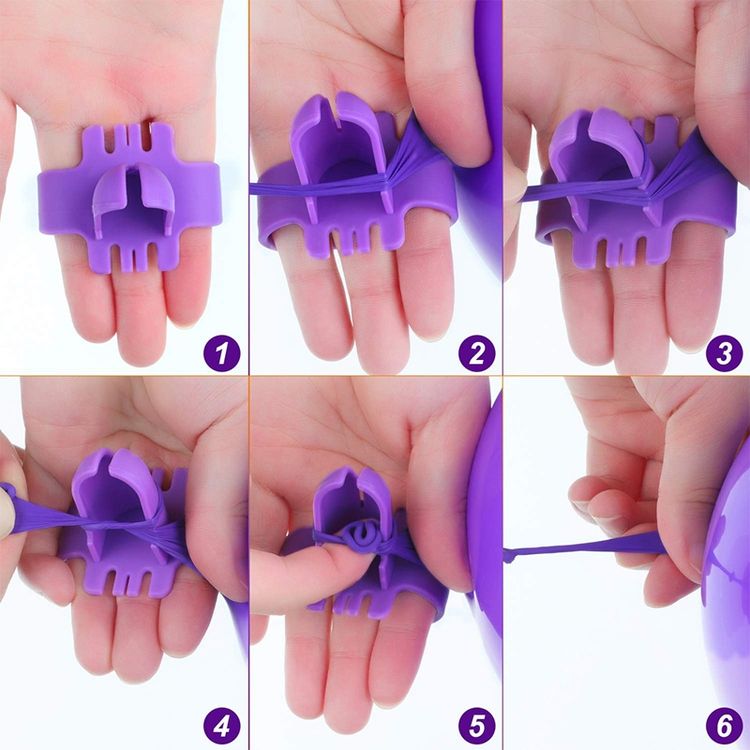 1

2

3

4

5

6