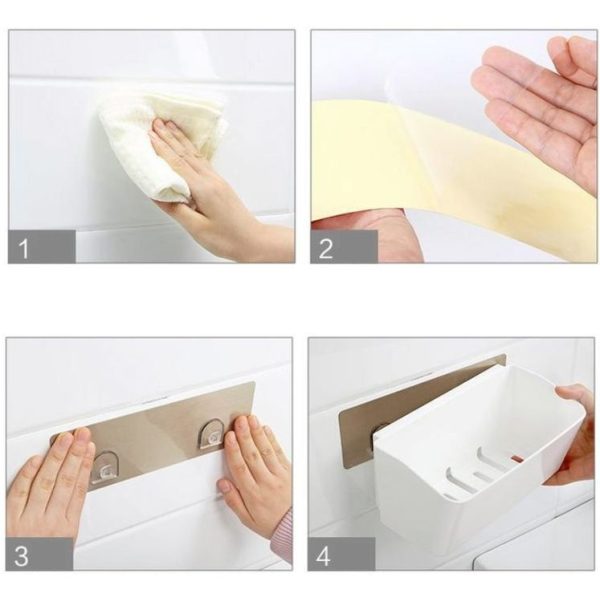 1

2

3

4