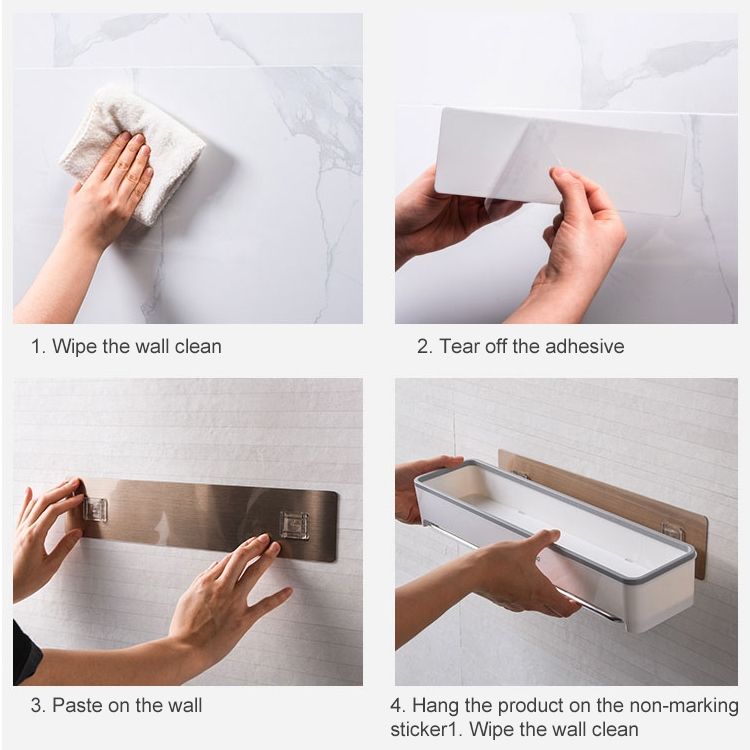 1. Wipe the wall clean

2. Tear off the adhesive

3. Paste on the wall

4. Hang the product on the non-marking sticker1. Wipe the wall clean