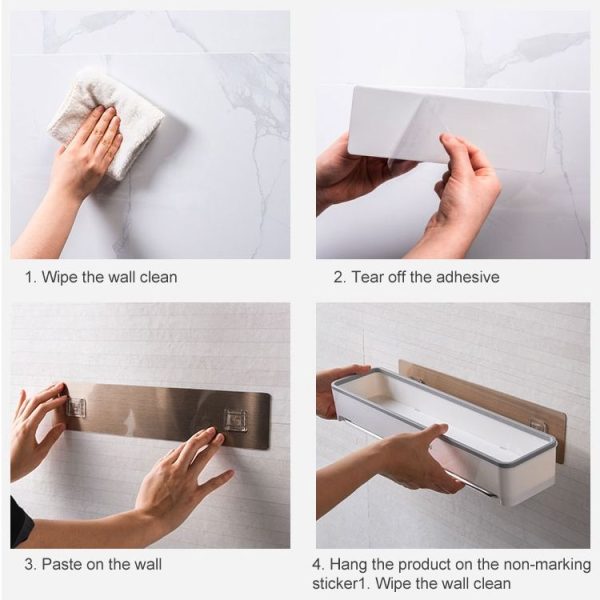 1. Wipe the wall clean

2. Tear off the adhesive

3. Paste on the wall

4. Hang the product on the non-marking sticker1. Wipe the wall clean