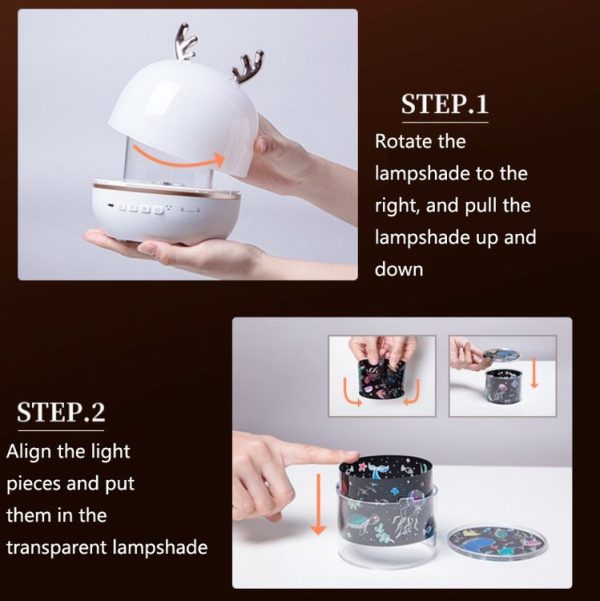 STEP.1

Rotate the lampshade to the right, and pull the lampshade up and down

STEP.2

Align the light pieces and put them in the transparent lampshade