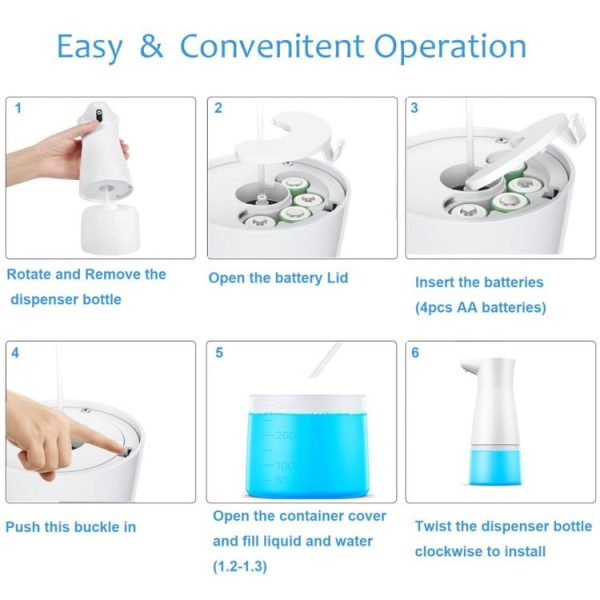 Easy & Convenitent Operation

1

Rotate and Remove the dispenser bottle

2

Open the battery Lid

3

Insert the batteries (4pcs AA batteries)

4

Push this buckle in

5

200

100

50

Open the container cover and fill liquid and water (1.2-1.3)

6

Twist the dispenser bottle clockwise to install