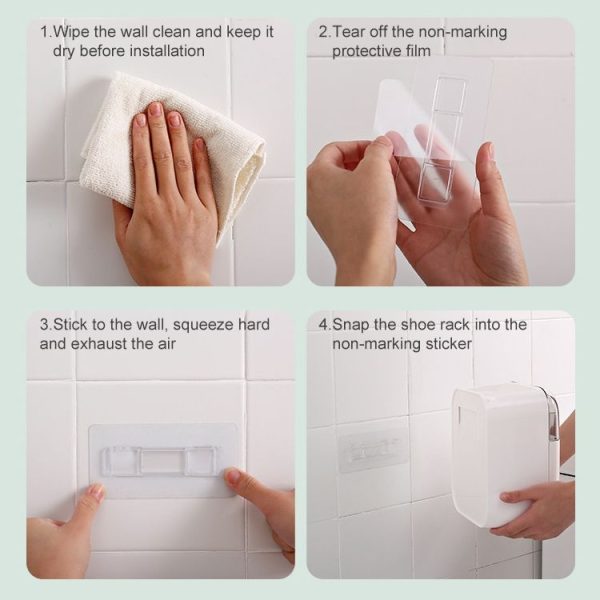 1.Wipe the wall clean and keep it dry before installation

2.Tear off the non-marking protective film

3.Stick to the wall, squeeze hard and exhaust the air

4.Snap the shoe rack into the non-marking sticker