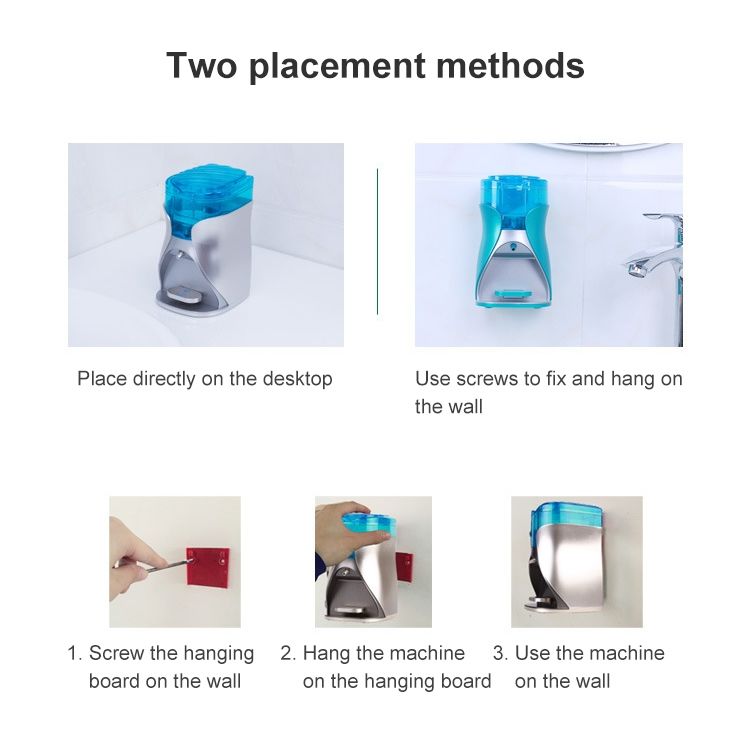 Two placement methods

Place directly on the desktop

Use screws to fix and hang on the wall

1. Screw the hanging board on the wall

2. Hang the machine on the hanging board

3. Use the machine on the wall