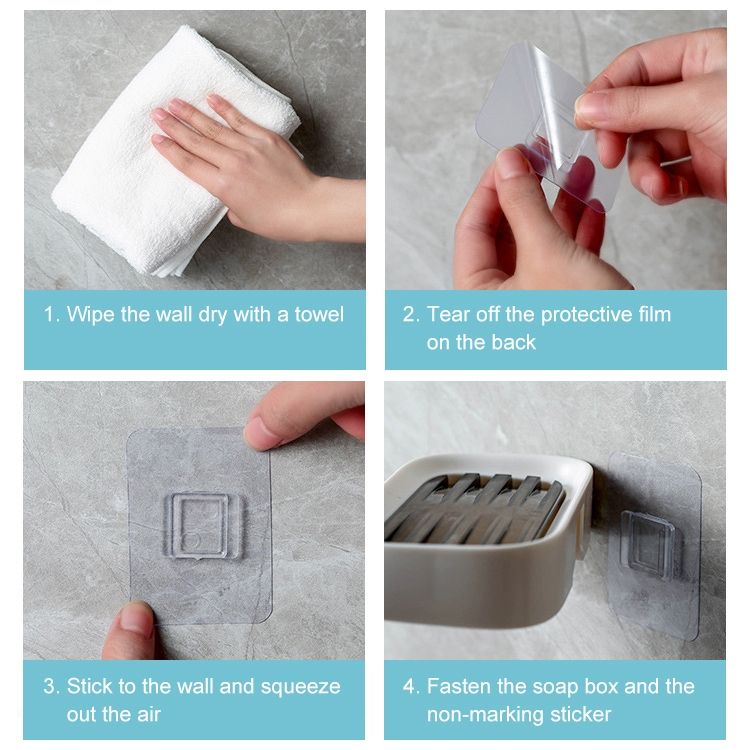 1. Wipe the wall dry with a towel

2. Tear off the protective film on the back

3. Stick to the wall and squeeze out the air

4. Fasten the soap box and the non-marking sticker