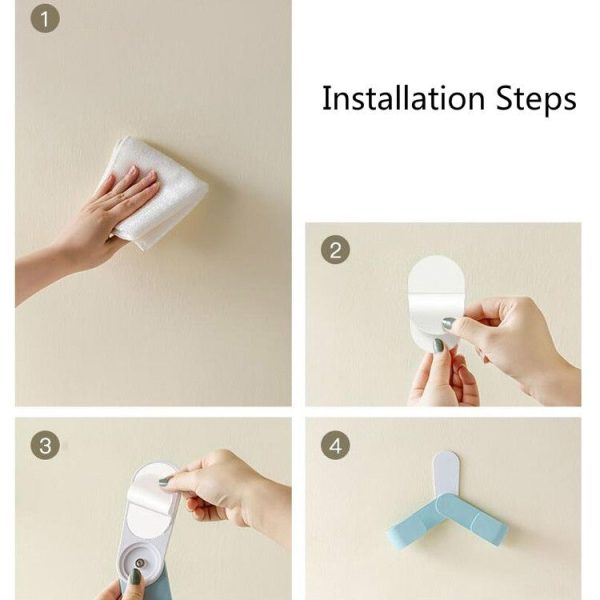 1

Installation Steps

2

3

4