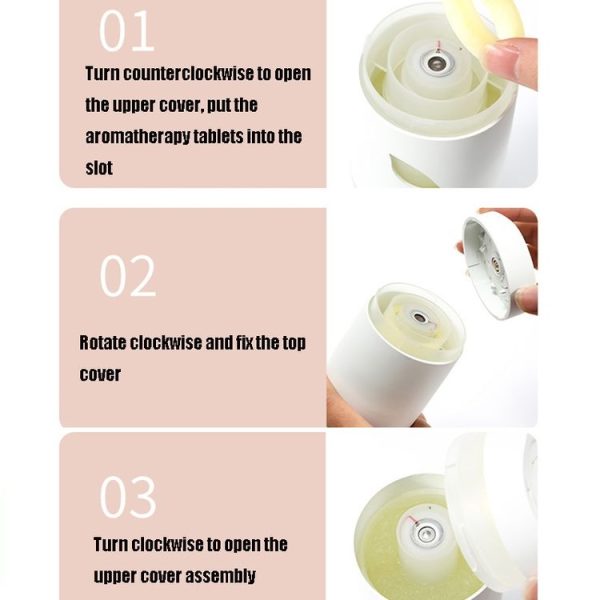 01

Turn counterclockwise to open the upper cover, put the aromatherapy tablets into the slot

02

Rotate clockwise and fix the top cover

03

Turn clockwise to open the upper cover assembly