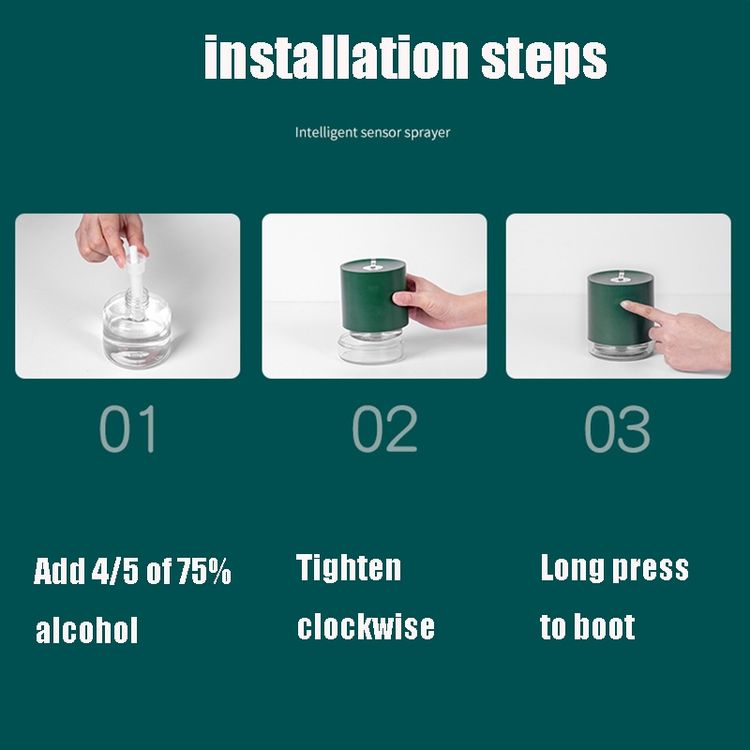 installation steps

Intelligent sensor sprayer

01

02

03

Add 4/5 of 75% alcohol

Tighten clockwise

Long press to boot