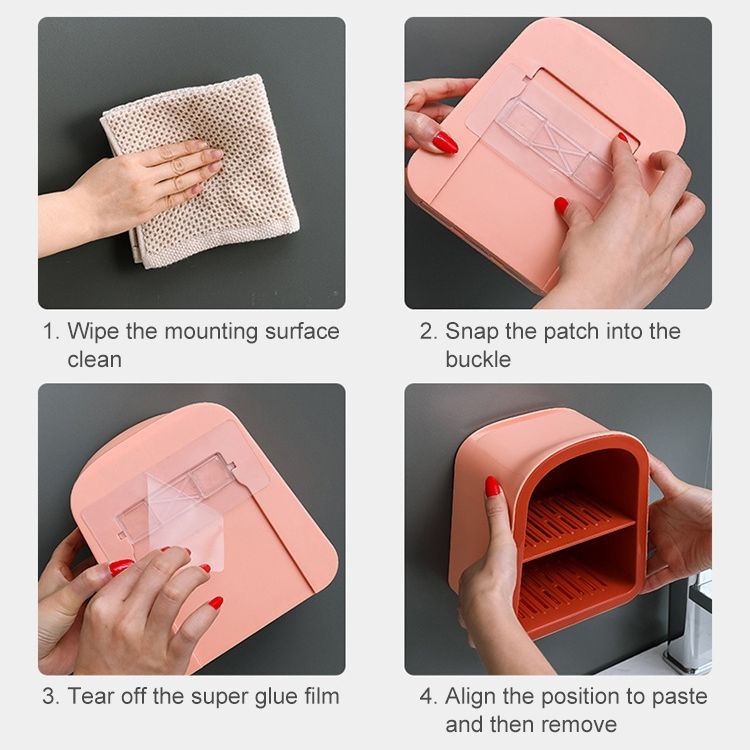 1. Wipe the mounting surface clean

2. Snap the patch into the buckle

3. Tear off the super glue film

4. Align the position to paste and then remove