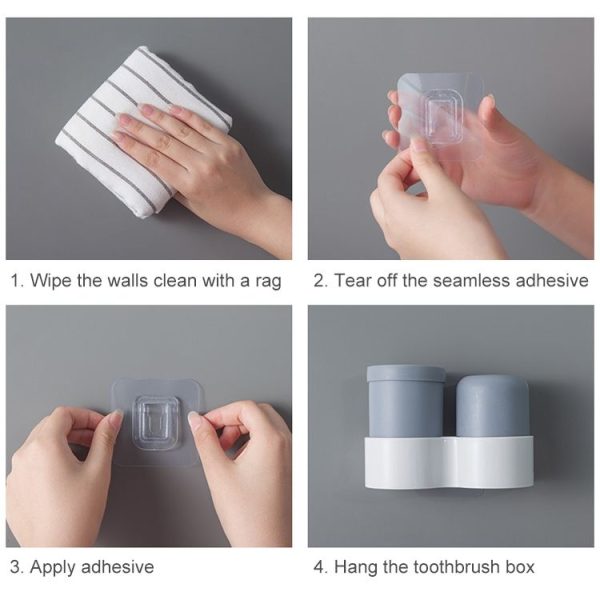 1. Wipe the walls clean with a rag

2. Tear off the seamless adhesive

3. Apply adhesive

4. Hang the toothbrush box