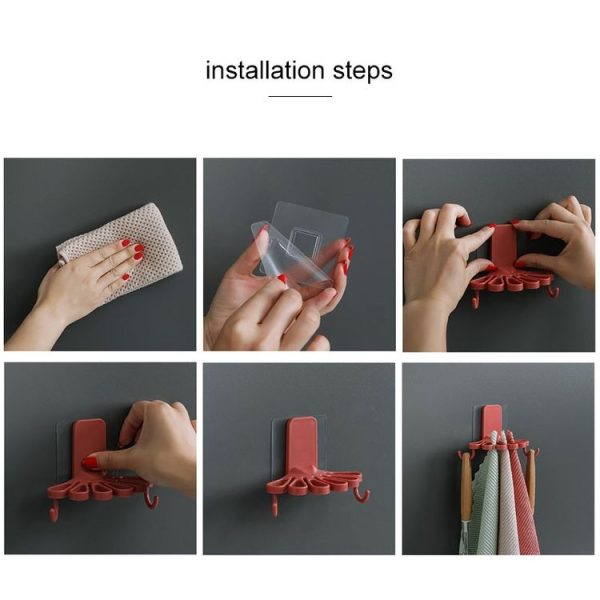 installation steps