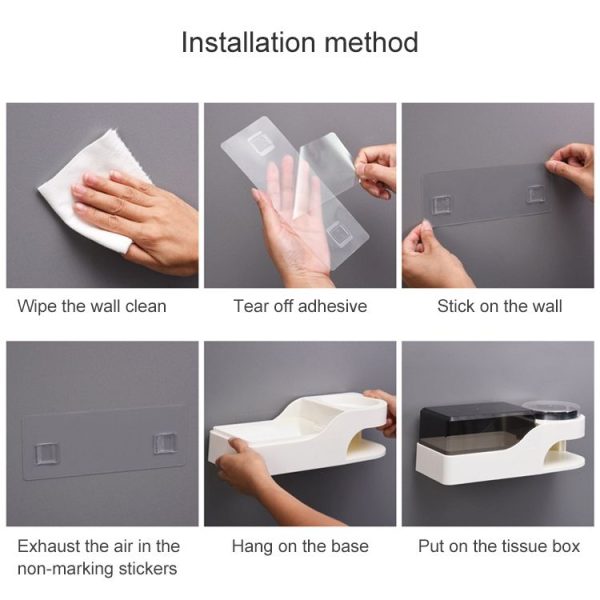 Installation method

Wipe the wall clean

Tear off adhesive

Stick on the wall

Exhaust the air in the non-marking stickers

Hang on the base

Put on the tissue box