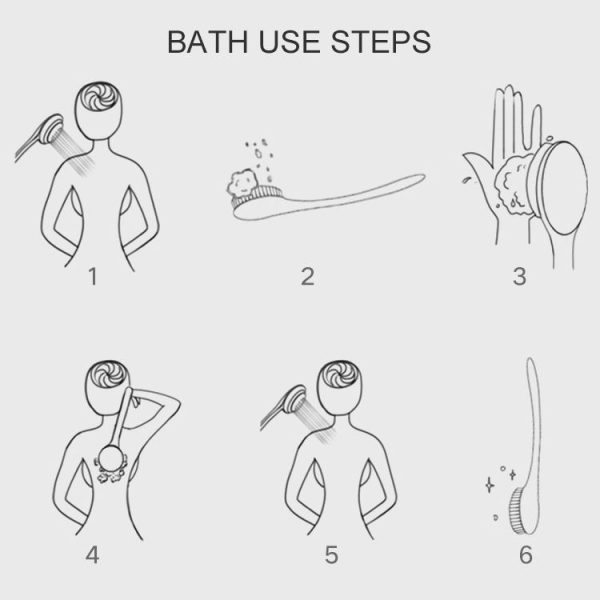 BATH USE STEPS

1

2

3

4

5

6