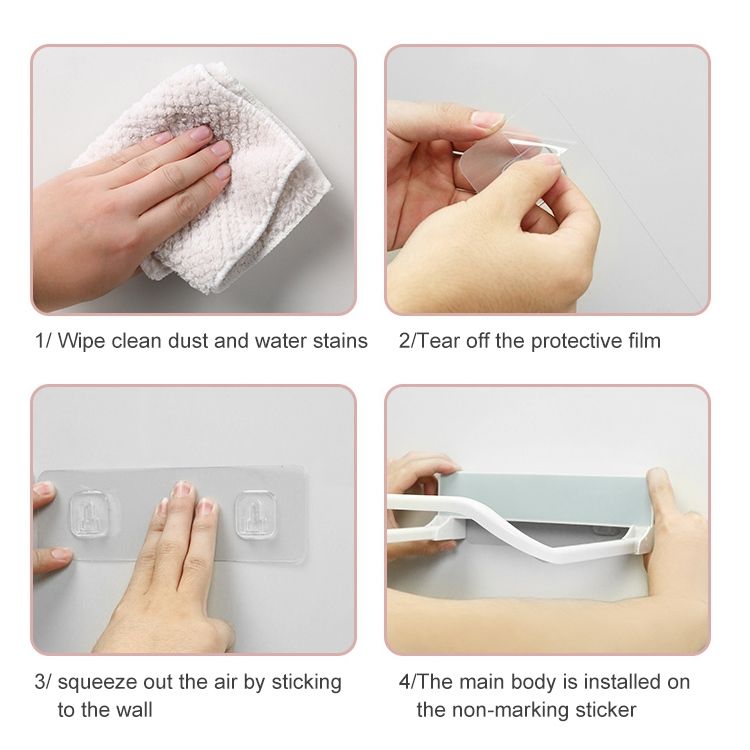 1/ Wipe clean dust and water stains

2/Tear off the protective film

3/ squeeze out the air by sticking to the wall

4/The main body is installed on the non-marking sticker