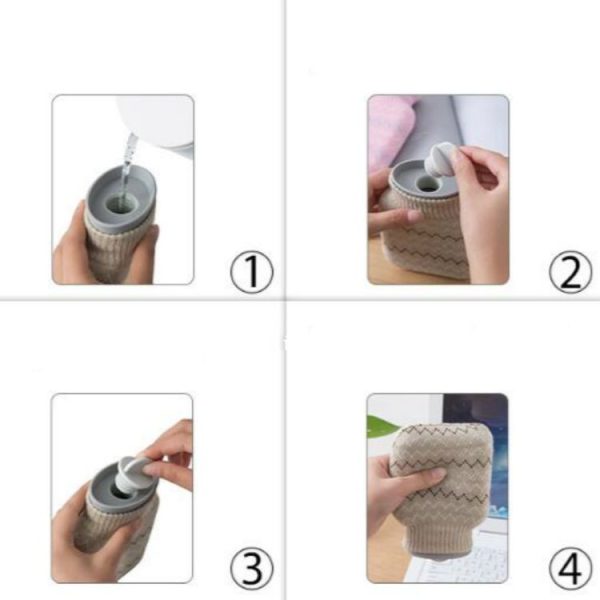 ①

②

③

④