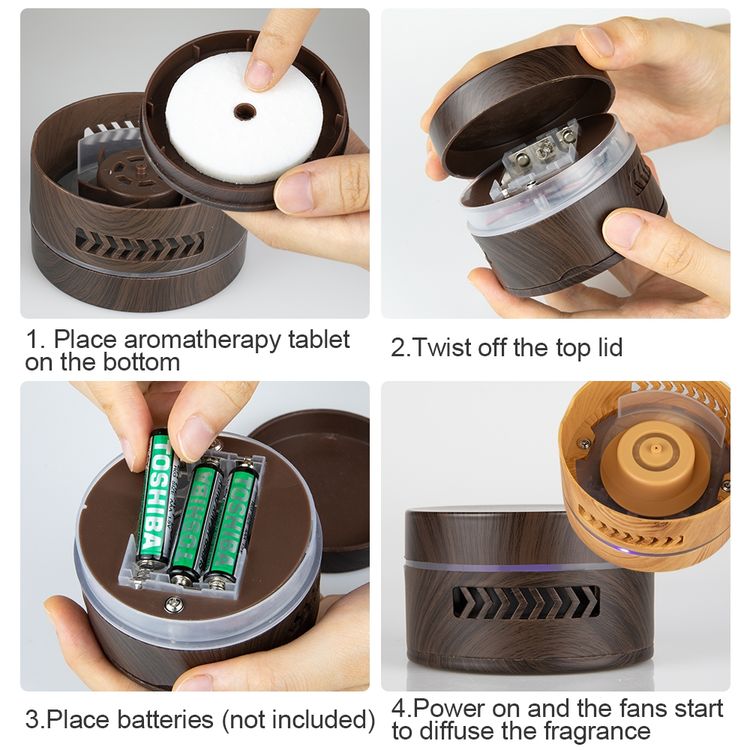 1. Place aromatherapy tablet on the bottom

2.Twist off the top lid

TOSHIBA TOSHIBA TOSHIBA

3.Place batteries (not included)

4.Power on and the fans start to diffuse the fragrance