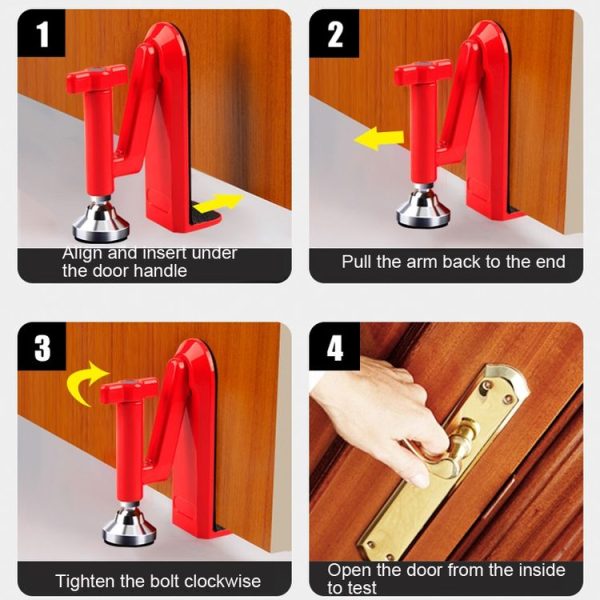 1

Align and insert under the door handle

2

Pull the arm back to the end

3

Tighten the bolt clockwise

4

Open the door from the inside to test