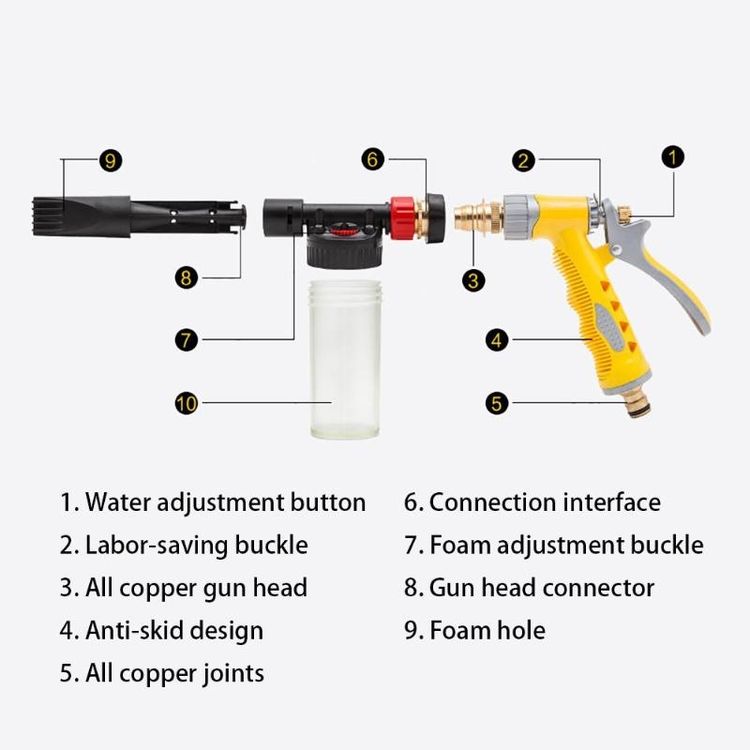 9
6
2
1
8
3
7
4
10
5

1. Water adjustment button
2. Labor-saving buckle
3. All copper gun head
4. Anti-skid design
5. All copper joints

6. Connection interface
7. Foam adjustment buckle
8. Gun head connector
9. Foam hole