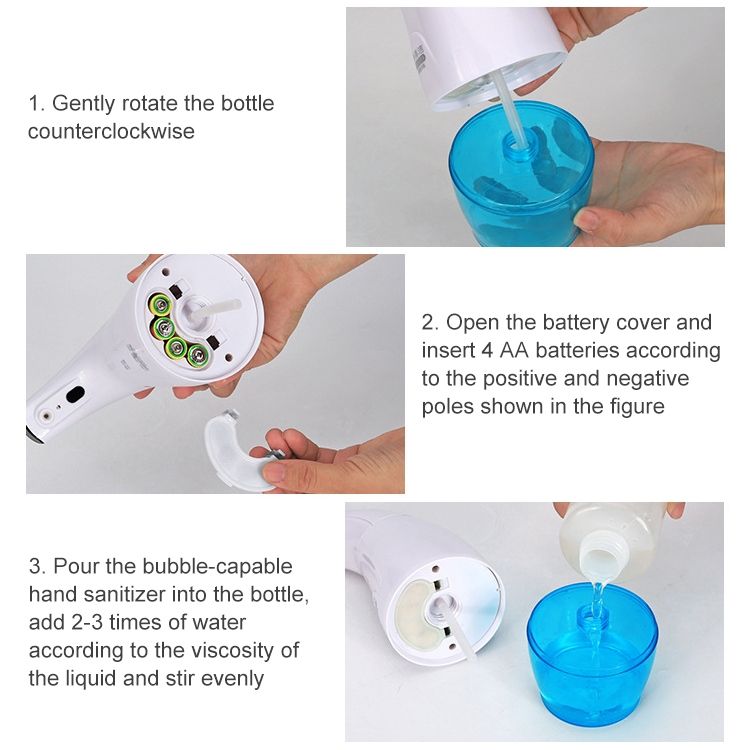 1. Gently rotate the bottle counterclockwise

2. Open the battery cover and insert 4 AA batteries according to the positive and negative poles shown in the figure

3. Pour the bubble-capable hand sanitizer into the bottle, add 2-3 times of water according to the viscosity of the liquid and stir evenly