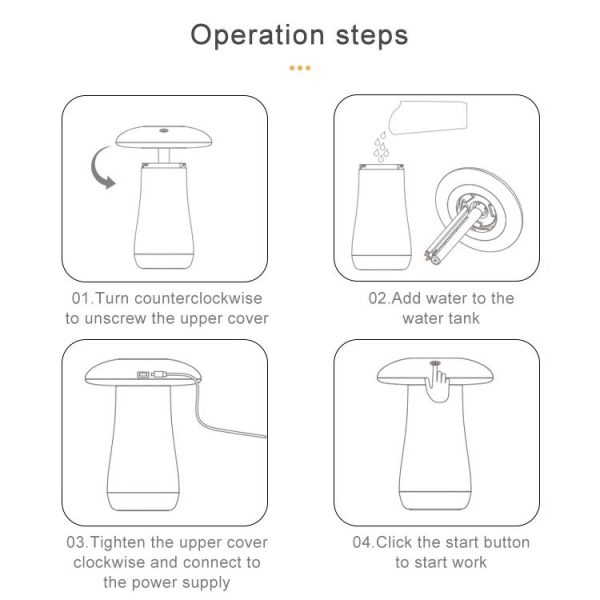 Operation steps

01.Turn counterclockwise to unscrew the upper cover

02.Add water to the water tank

03.Tighten the upper cover clockwise and connect to the power supply

04.Click the start button to start work