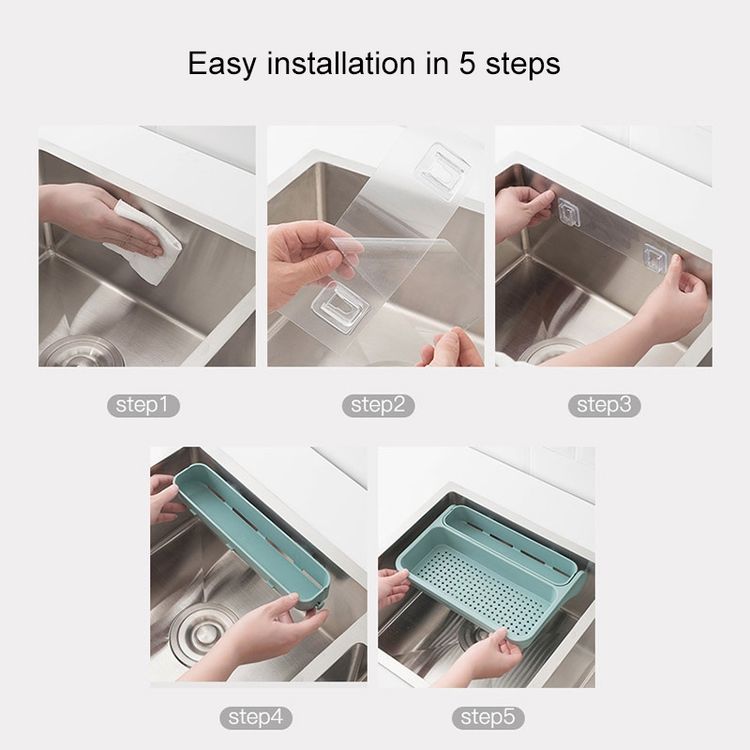 Easy installation in 5 steps

step1

step2

step3

step4

step5