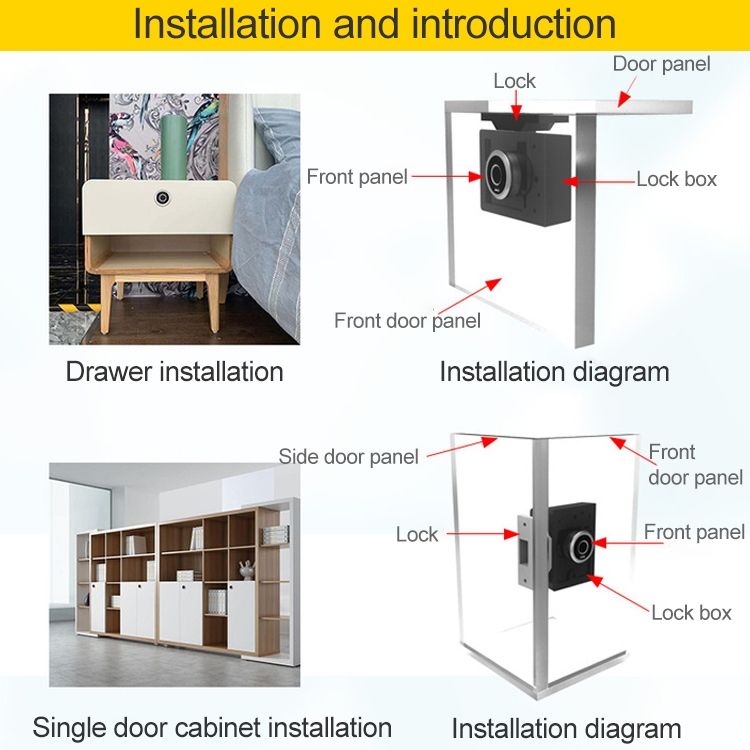 Installation and introduction

Lock

Door panel

Front panel

Lock box

Front door panel

Drawer installation

Installation diagram

Side door panel

Front door panel

Lock

Front panel

Lock box

Single door cabinet installation

Installation diagram