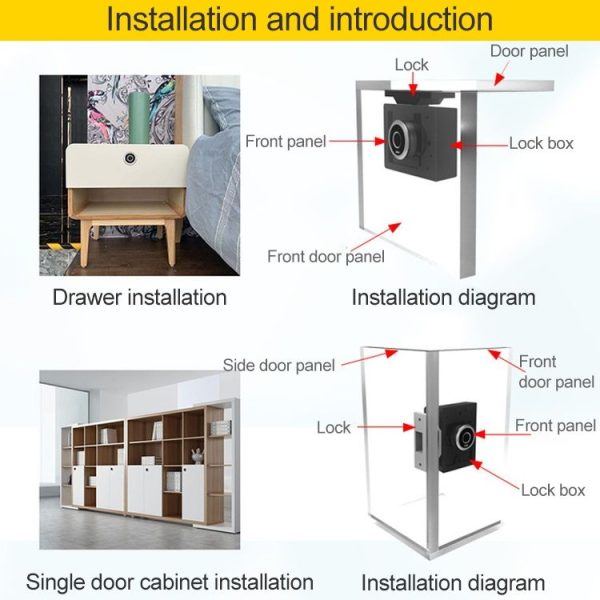 Installation and introduction

Lock

Door panel

Front panel

Lock box

Front door panel

Drawer installation

Installation diagram

Side door panel

Front door panel

Lock

Front panel

Lock box

Single door cabinet installation

Installation diagram