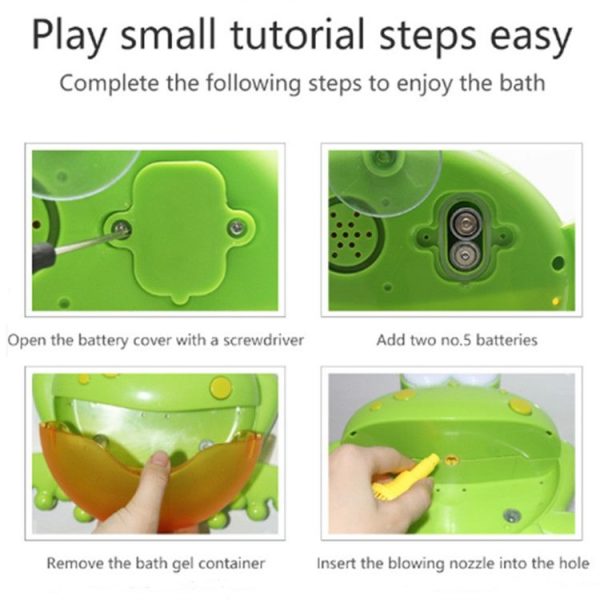 Play small tutorial steps easy

Complete the following steps to enjoy the bath

Open the battery cover with a screwdriver

Add two no.5 batteries

Remove the bath gel container

Insert the blowing nozzle into the hole