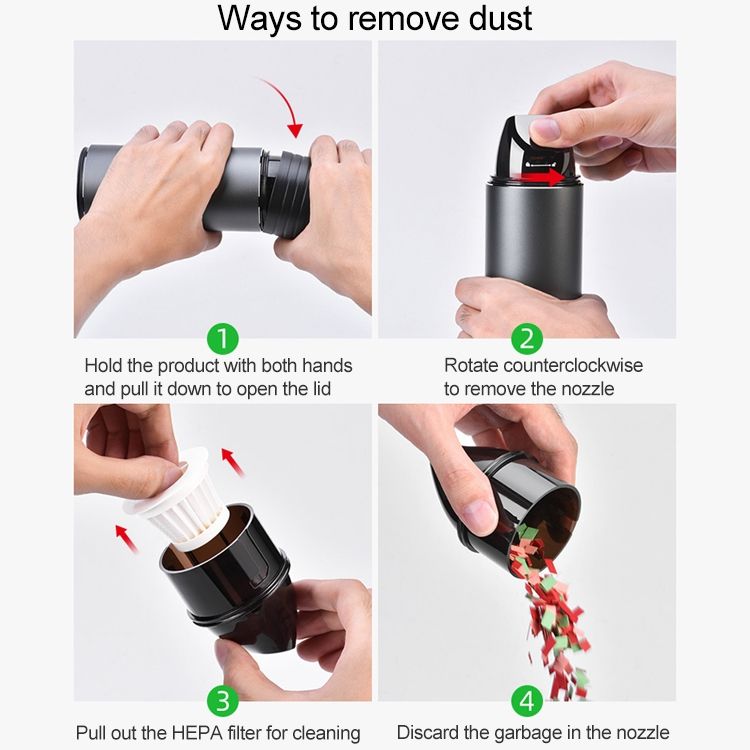 Ways to remove dust

1
Hold the product with both hands and pull it down to open the lid

2
Rotate counterclockwise to remove the nozzle

3
Pull out the HEPA filter for cleaning

4
Discard the garbage in the nozzle