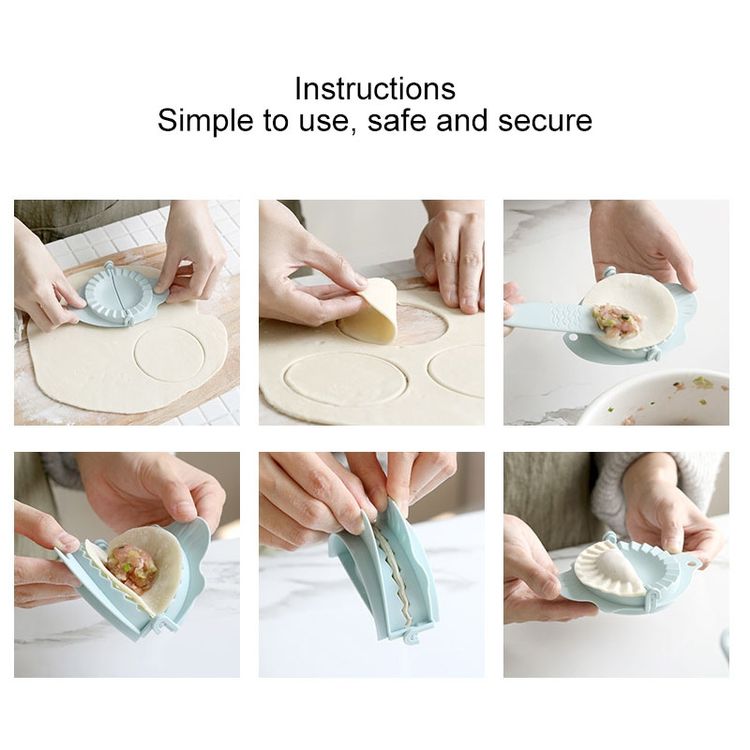 Instructions
Simple to use, safe and secure