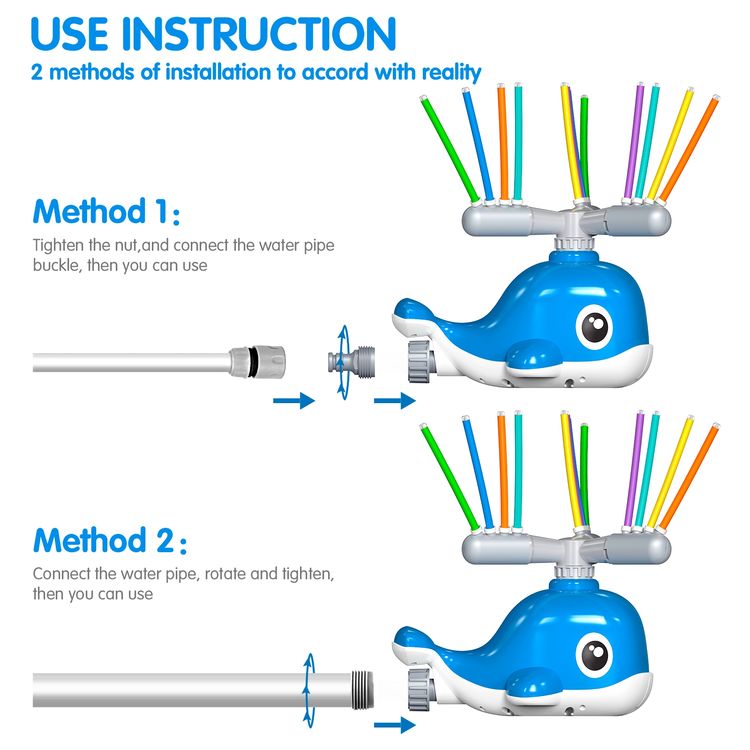 USE INSTRUCTION
2 methods of installation to accord with reality

Method 1:
Tighten the nut,and connect the water pipe buckle, then you can use

Method 2:
Connect the water pipe, rotate and tighten, then you can use