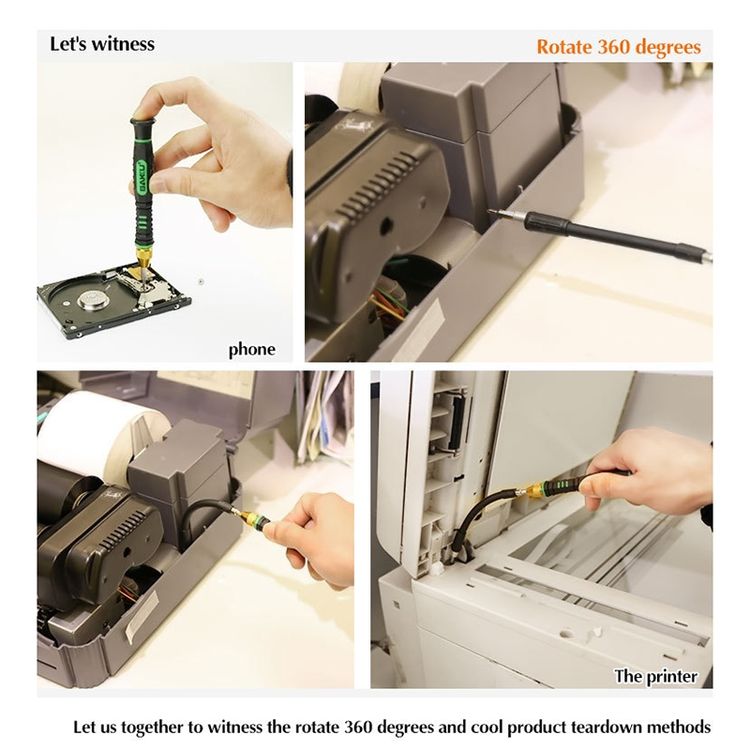 Let's witness

Rotate 360 degrees

BAKU

phone

The printer

Let us together to witness the rotate 360 degrees and cool product teardown methods