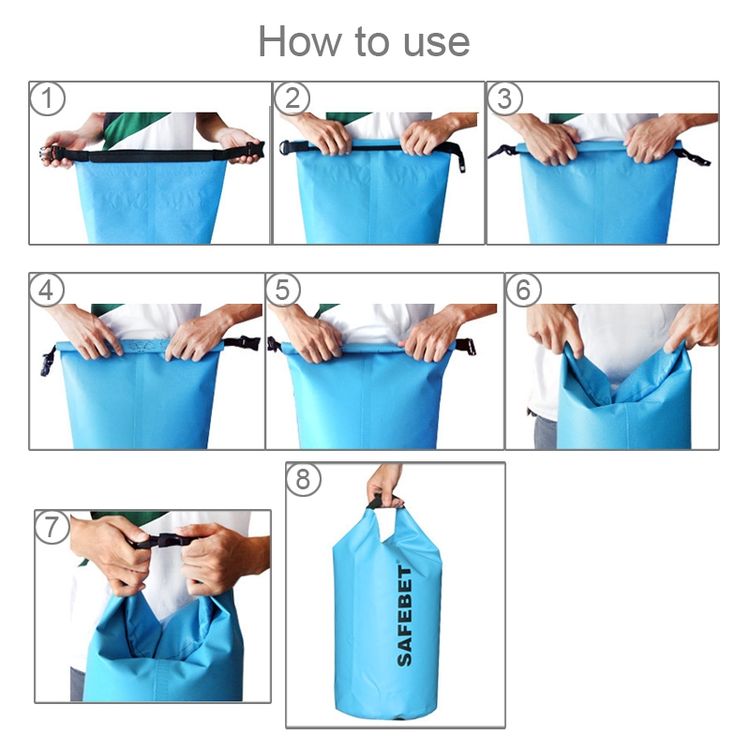 How to use

1

2

3

4

5

6

7

8

SAFEBET