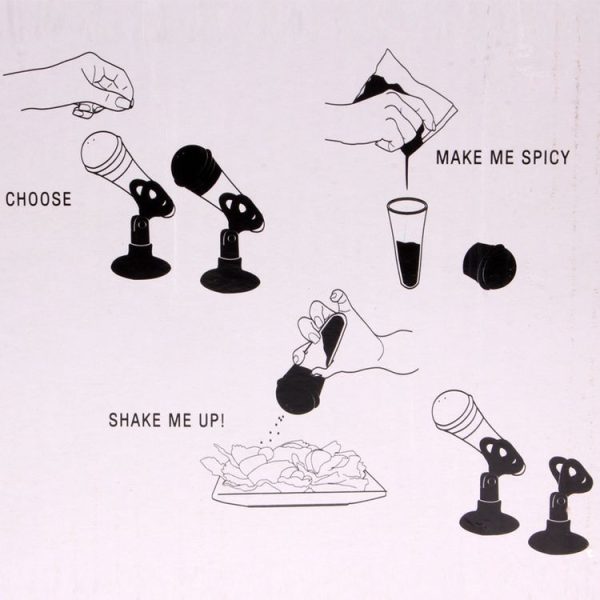 CHOOSE

MAKE ME SPICY

SHAKE ME UP!