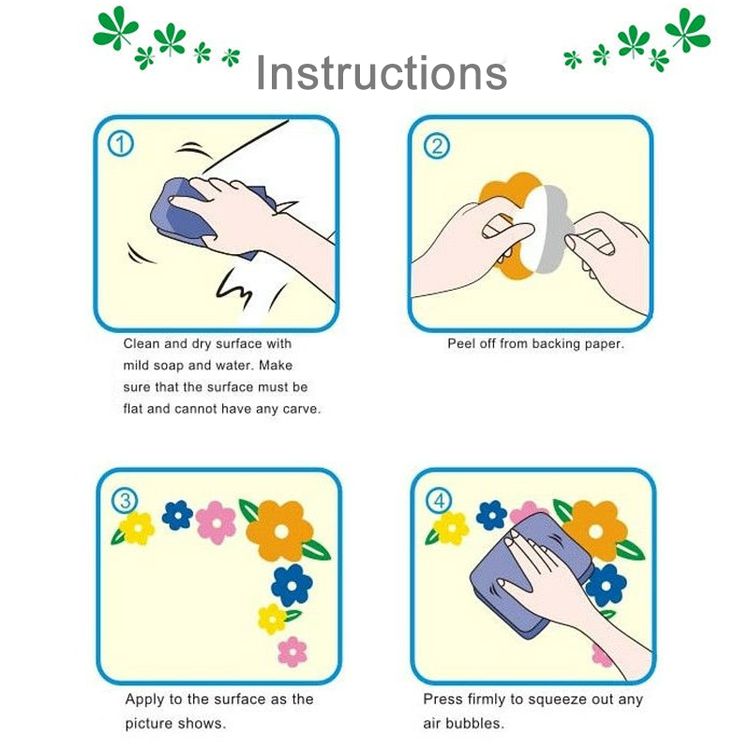 Instructions

①

Clean and dry surface with mild soap and water. Make sure that the surface must be flat and cannot have any carve.

②

Peel off from backing paper.

③

Apply to the surface as the picture shows.

④

Press firmly to squeeze out any air bubbles.