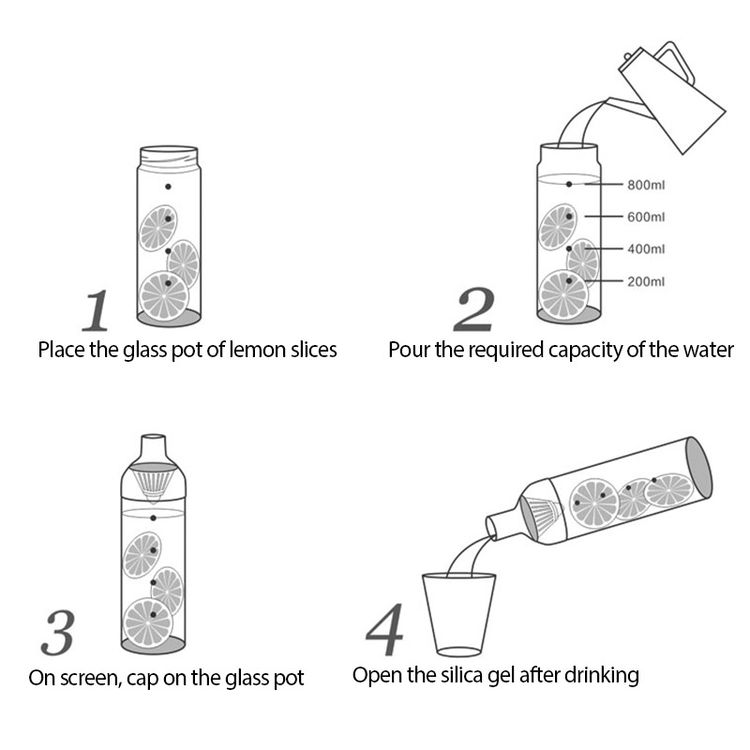 1
Place the glass pot of lemon slices

800ml
600ml
400ml
200ml
2
Pour the required capacity of the water

3
On screen, cap on the glass pot

4
Open the silica gel after drinking