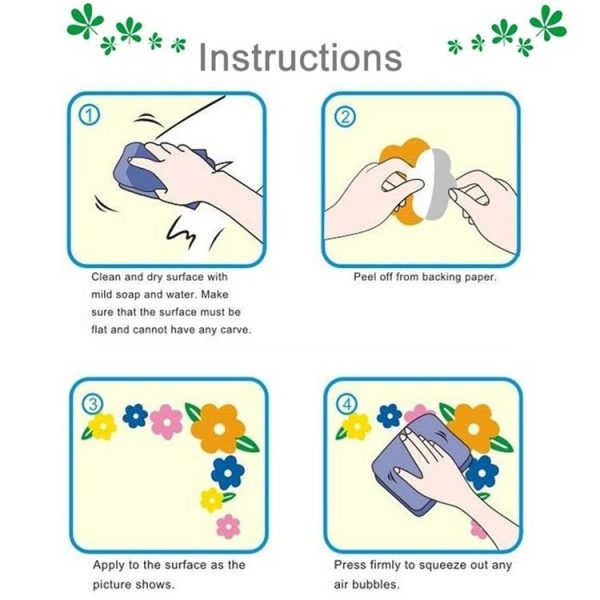 Instructions

①

Clean and dry surface with mild soap and water. Make sure that the surface must be flat and cannot have any carve.

②

Peel off from backing paper.

③

Apply to the surface as the picture shows.

④

Press firmly to squeeze out any air bubbles.