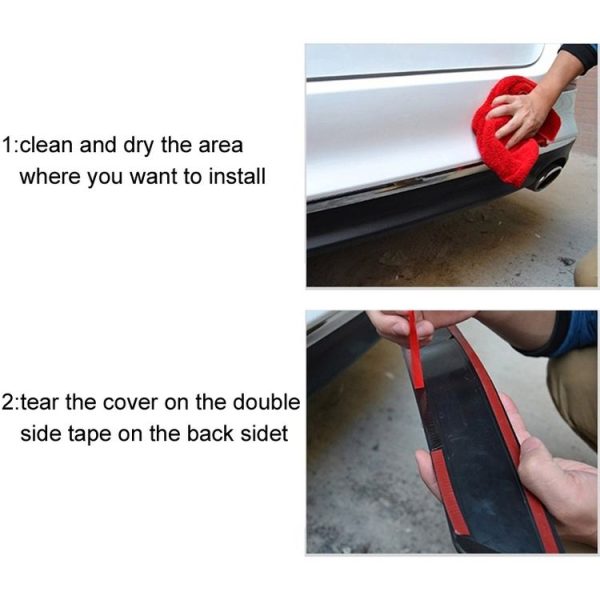 1:clean and dry the area where you want to install

2:tear the cover on the double side tape on the back sidet