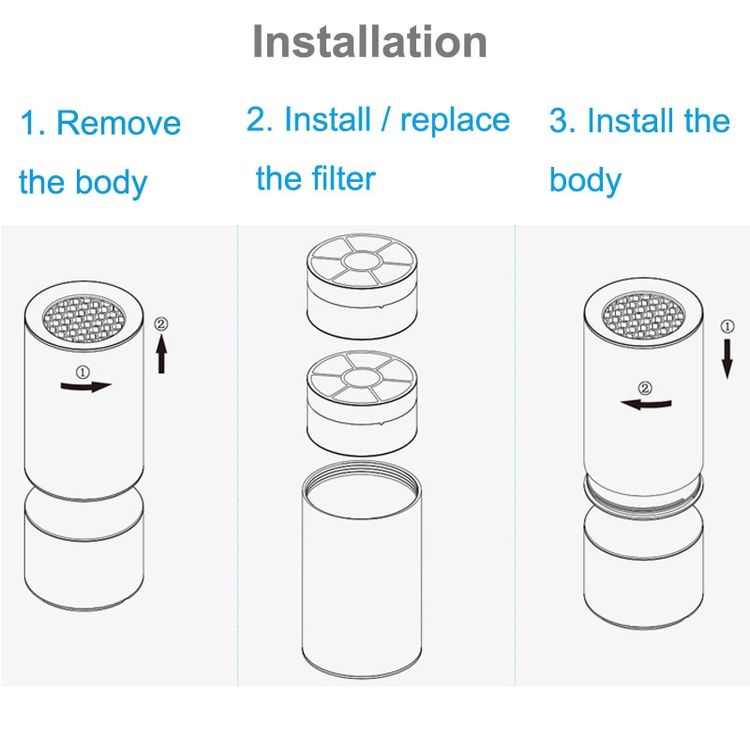 Installation

1. Remove the body

2. Install / replace the filter

3. Install the body

②

①

①

②