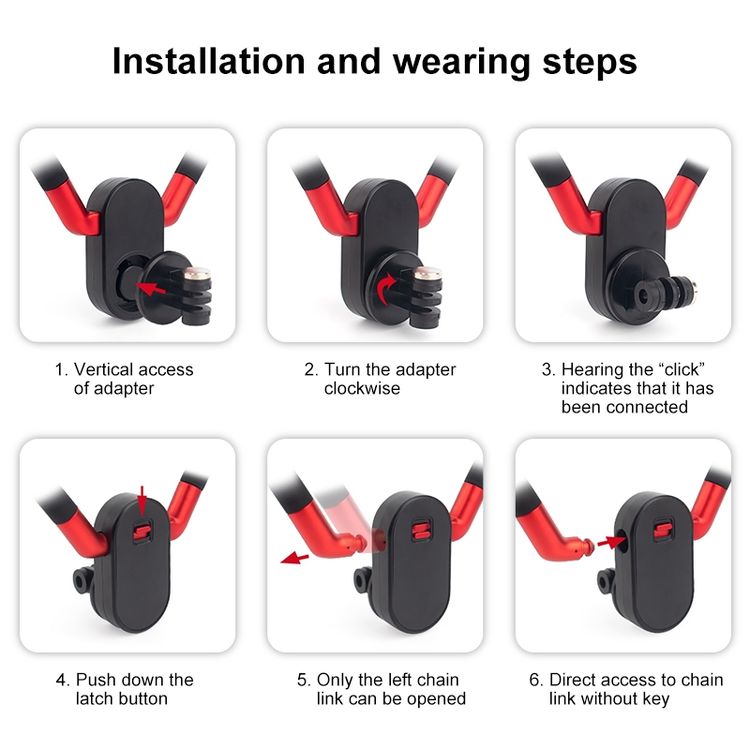 Installation and wearing steps

1. Vertical access of adapter

2. Turn the adapter clockwise

3. Hearing the “click” indicates that it has been connected

4. Push down the latch button

5. Only the left chain link can be opened

6. Direct access to chain link without key