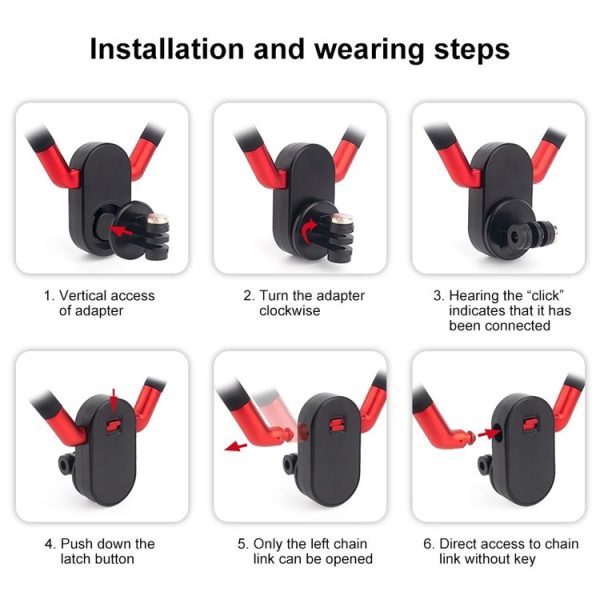 Installation and wearing steps

1. Vertical access of adapter

2. Turn the adapter clockwise

3. Hearing the “click” indicates that it has been connected

4. Push down the latch button

5. Only the left chain link can be opened

6. Direct access to chain link without key