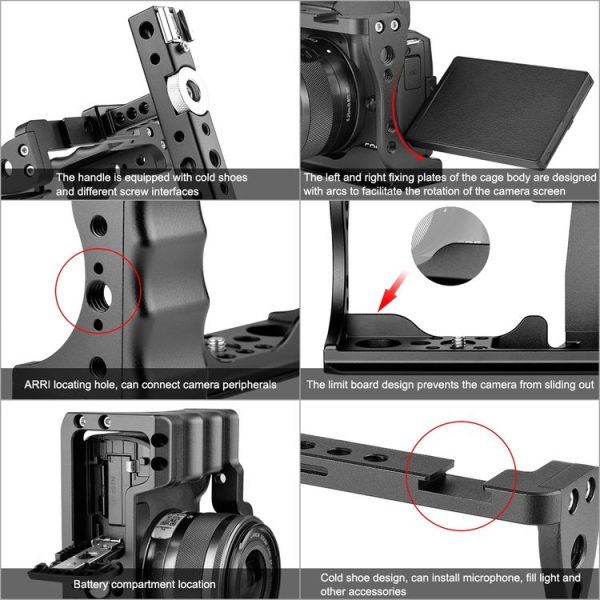 The handle is equipped with cold shoes and different screw interfaces

The left and right fixing plates of the cage body are designed with arcs to facilitate the rotation of the camera screen

ARRI locating hole, can connect camera peripherals

The limit board design prevents the camera from sliding out

Battery compartment location

Cold shoe design, can install microphone, fill light and other accessories